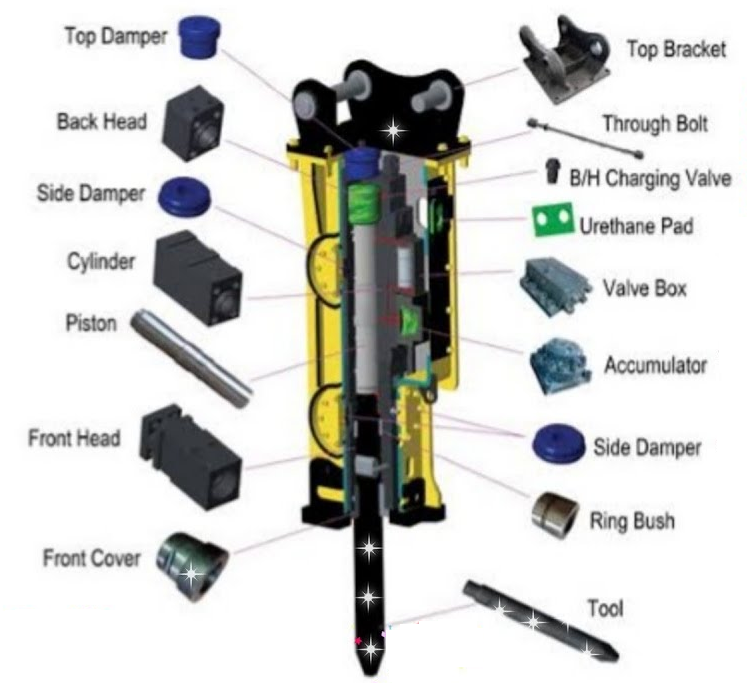 Top Damper
Back Head
Side Damper
Cylinder
Piston
Front Head
Front Cover
Top Bracket
Through Bolt
B/H Charging Valve
Urethane Pad
Valve Box
Accumulator
Side Damper
Ring Bush
Tool